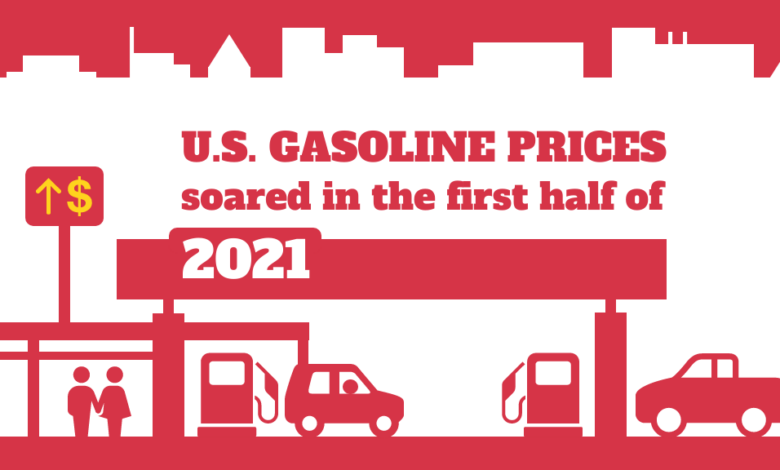 ↑$

U.S. GASOLINE PRICES soared in the first half of 2021